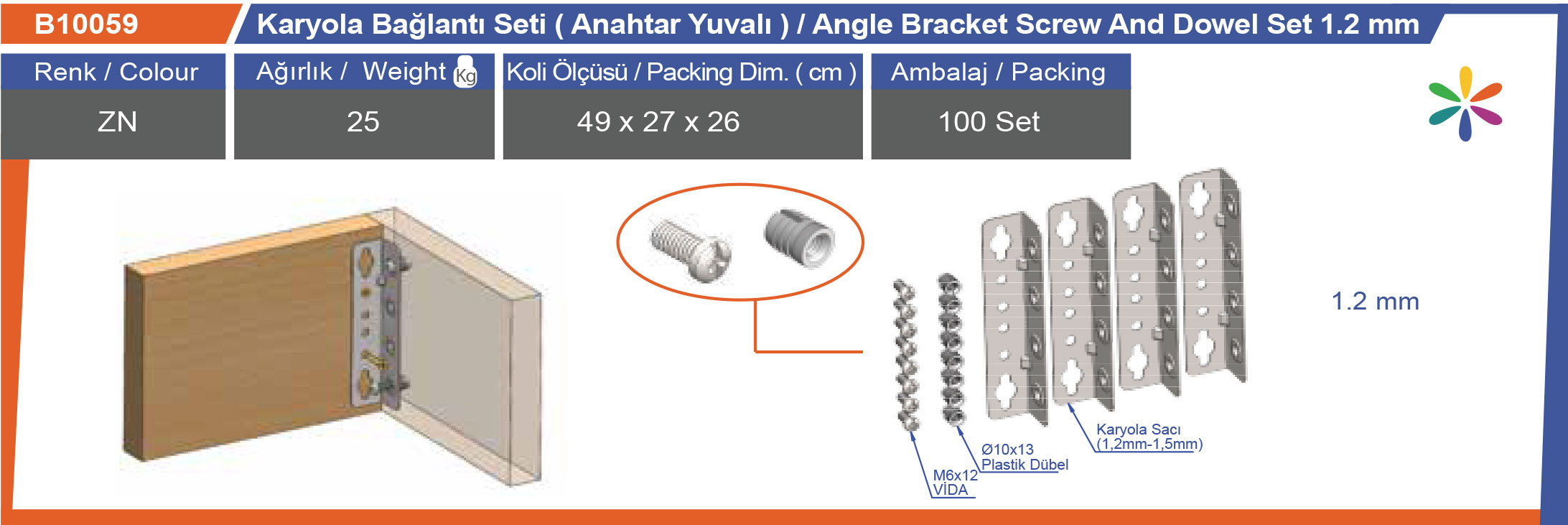 B10059

Karyola Bağlantı Seti ( Anahtar Yuvalı ) / Angle Bracket Screw And Dowel Set 1.2 mm

| Renk / Colour | Ağırlık / Weight Kg | Koli Ölçüsü / Packing Dim. ( cm ) | Ambalaj / Packing |
|---|---|---|---|
| ZN | 25 | 49 x 27 x 26 | 100 Set |

1.2 mm

M6x12 VİDA

Ø10x13 Plastik Dübel

Karyola Sacı (1,2mm-1,5mm)